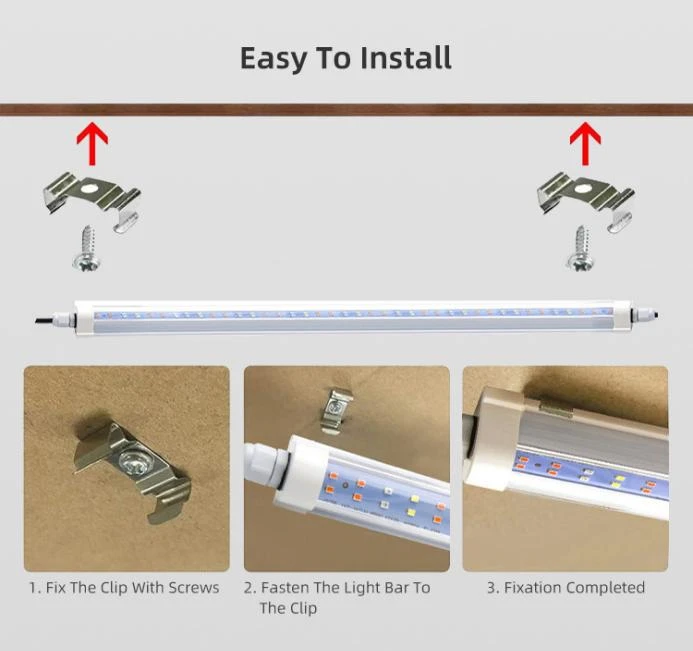 Easy To Install

1. Fix The Clip With Screws

2. Fasten The Light Bar To The Clip

3. Fixation Completed